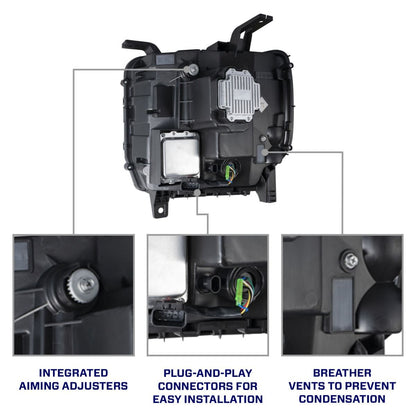 INTEGRATED AIMING ADJUSTERS

PLUG-AND-PLAY CONNECTORS FOR EASY INSTALLATION

BREATHER VENTS TO PREVENT CONDENSATION